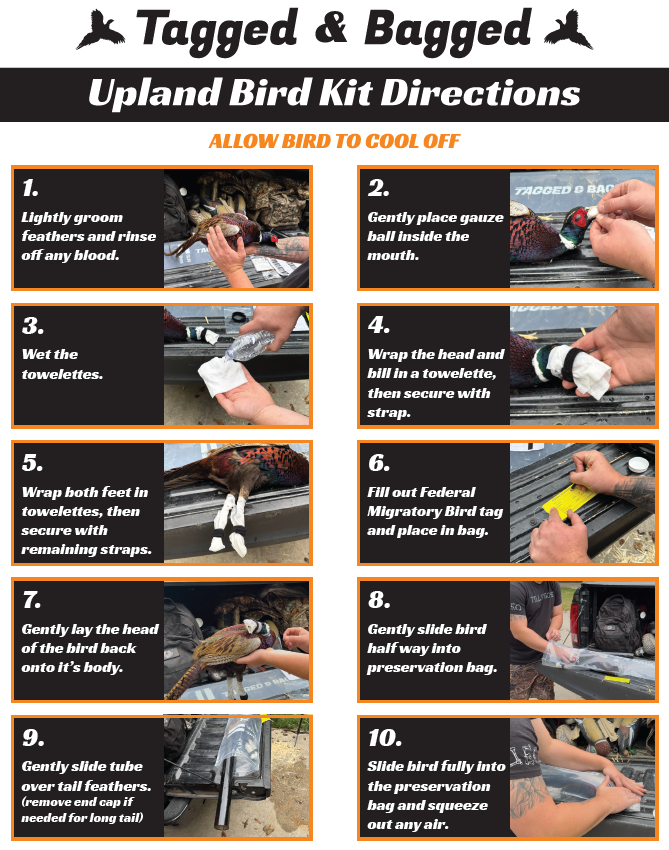 Tagged & Bagged

Upland Bird Kit Directions

ALLOW BIRD TO COOL OFF

1.
Lightly groom feathers and rinse off any blood.

2.
Gently place gauze ball inside the mouth.

TAGGED & BAG

3.
Wet the towelettes.

4.
Wrap the head and bill in a towelette, then secure with strap.

5.
Wrap both feet in towelettes, then secure with remaining straps.

6.
Fill out Federal Migratory Bird tag and place in bag.

7.
Gently lay the head of the bird back onto it's body.

8.
Gently slide bird half way into preservation bag.

9.
Gently slide tube over tail feathers. (remove end cap if needed for long tail)

10.
Slide bird fully into the preservation bag and squeeze out any air.